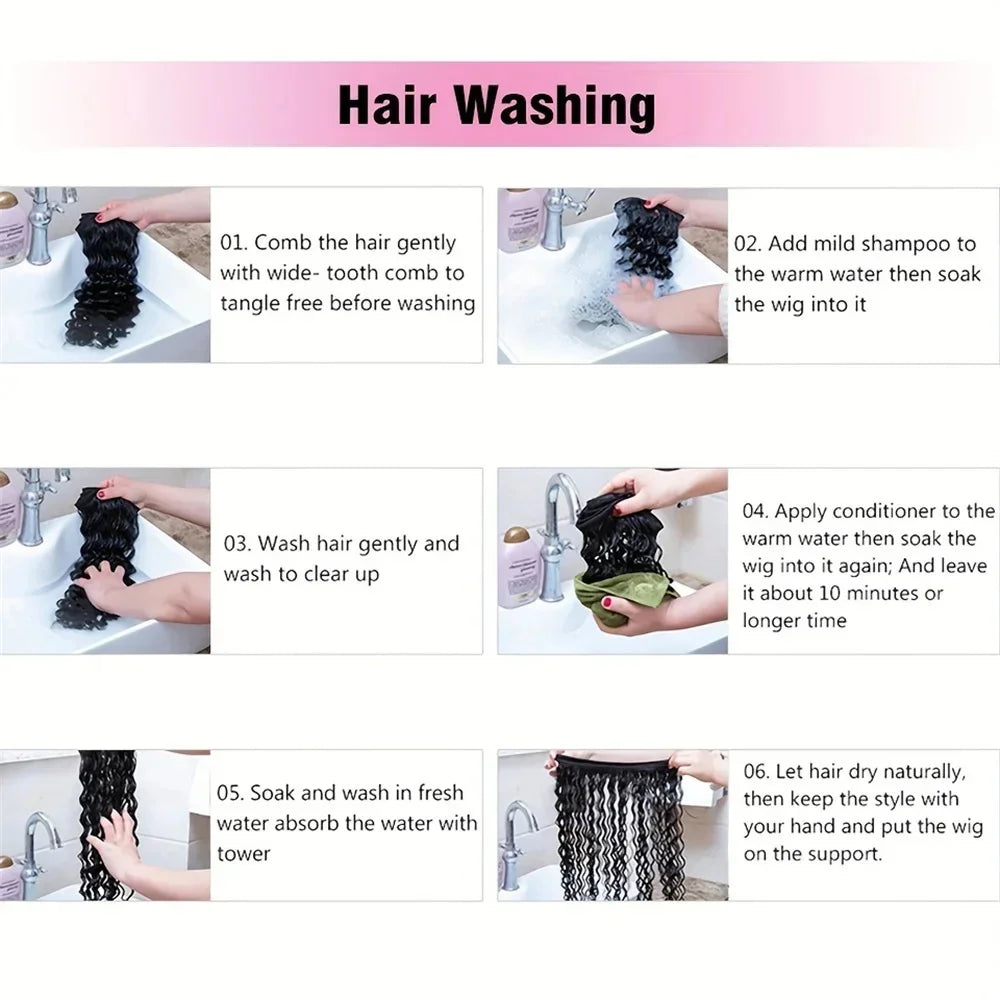 Hair Washing

01. Comb the hair gently with wide- tooth comb to tangle free before washing

02. Add mild shampoo to the warm water then soak the wig into it

03. Wash hair gently and wash to clear up

04. Apply conditioner to the warm water then soak the wig into it again; And leave it about 10 minutes or longer time

05. Soak and wash in fresh water absorb the water with tower

06. Let hair dry naturally, then keep the style with your hand and put the wig on the support.